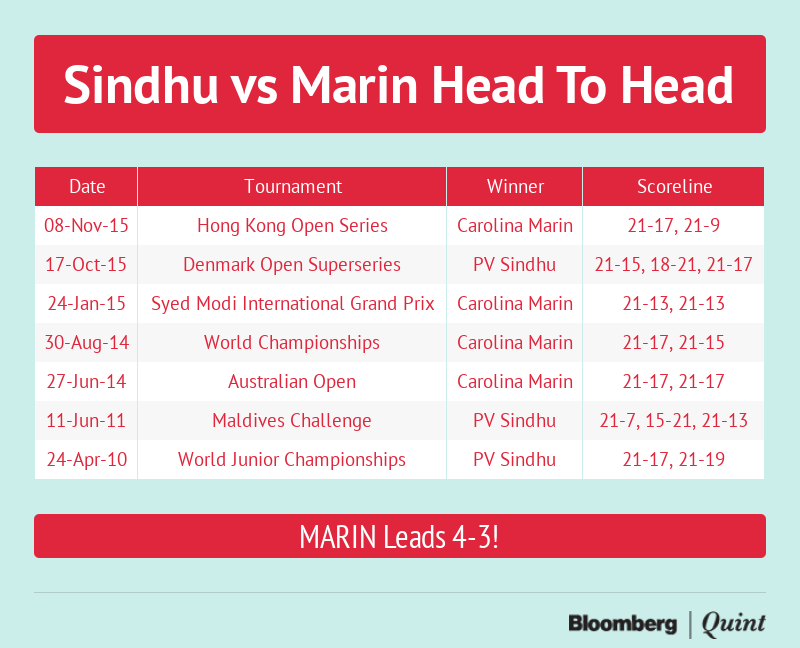 Sindhu vs Marin Head To Head

| Date | Tournament | Winner | Scoreline |
|---|---|---|---|
| 08-Nov-15 | Hong Kong Open Series | Carolina Marin | 21-17, 21-9 |
| 17-Oct-15 | Denmark Open Superseries | PV Sindhu | 21-15, 18-21, 21-17 |
| 24-Jan-15 | Syed Modi International Grand Prix | Carolina Marin | 21-13, 21-13 |
| 30-Aug-14 | World Championships | Carolina Marin | 21-17, 21-15 |
| 27-Jun-14 | Australian Open | Carolina Marin | 21-17, 21-17 |
| 11-Jun-11 | Maldives Challenge | PV Sindhu | 21-7, 15-21, 21-13 |
| 24-Apr-10 | World Junior Championships | PV Sindhu | 21-17, 21-19 |

MARIN Leads 4-3!

Bloomberg | Quint